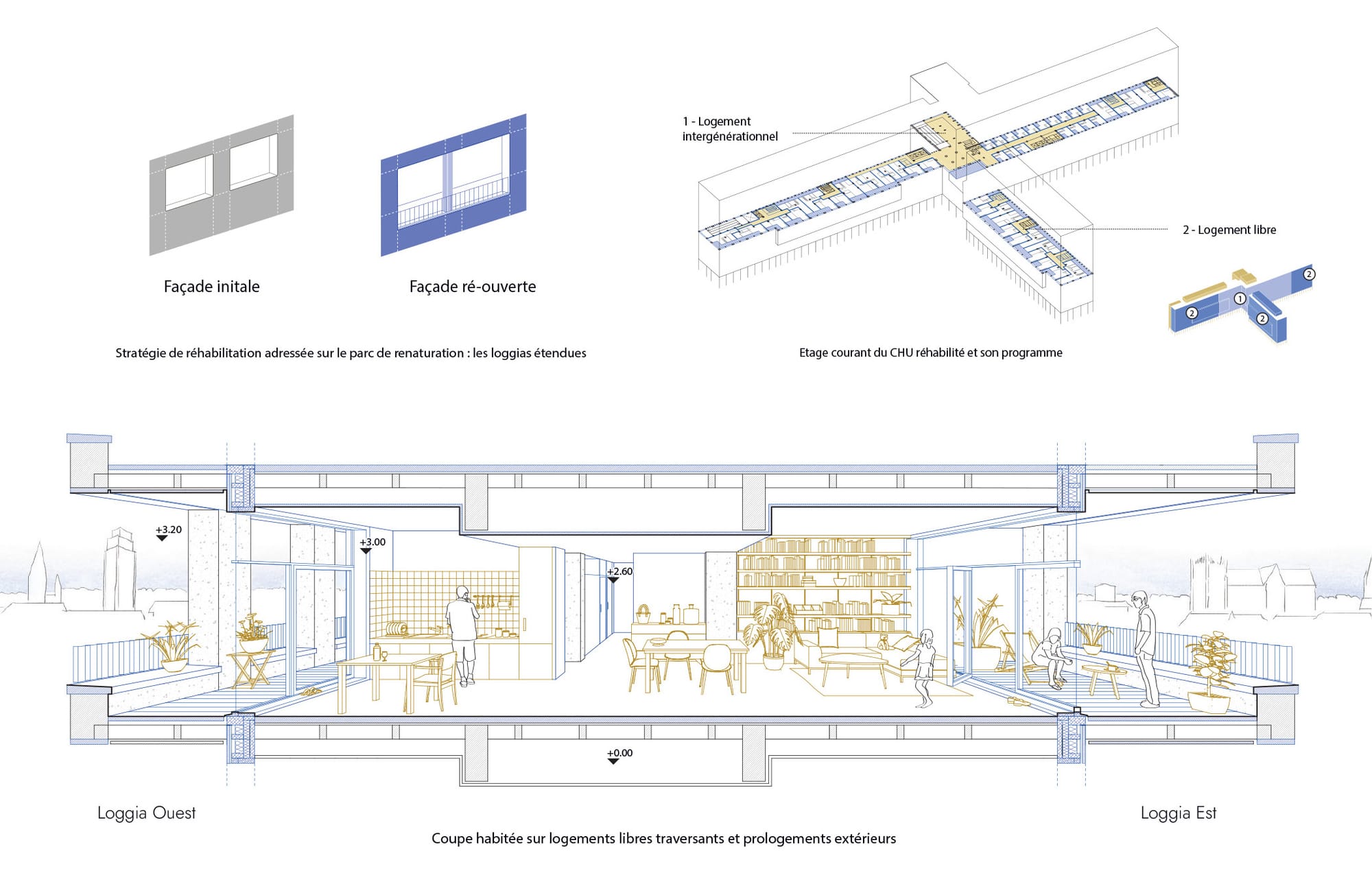 Façade initale

Façade ré-ouverte

Stratégie de réhabilitation adressée sur le parc de renaturation : les loggias étendues

1 - Logement intergénérationnel

2 - Logement libre

2

1

2

2

Etage courant du CHU réhabilité et son programme

+3.20

+3.00

+2.60

+0.00

Loggia Ouest

Loggia Est

Coupe habitée sur logements libres traversants et prologements extérieurs